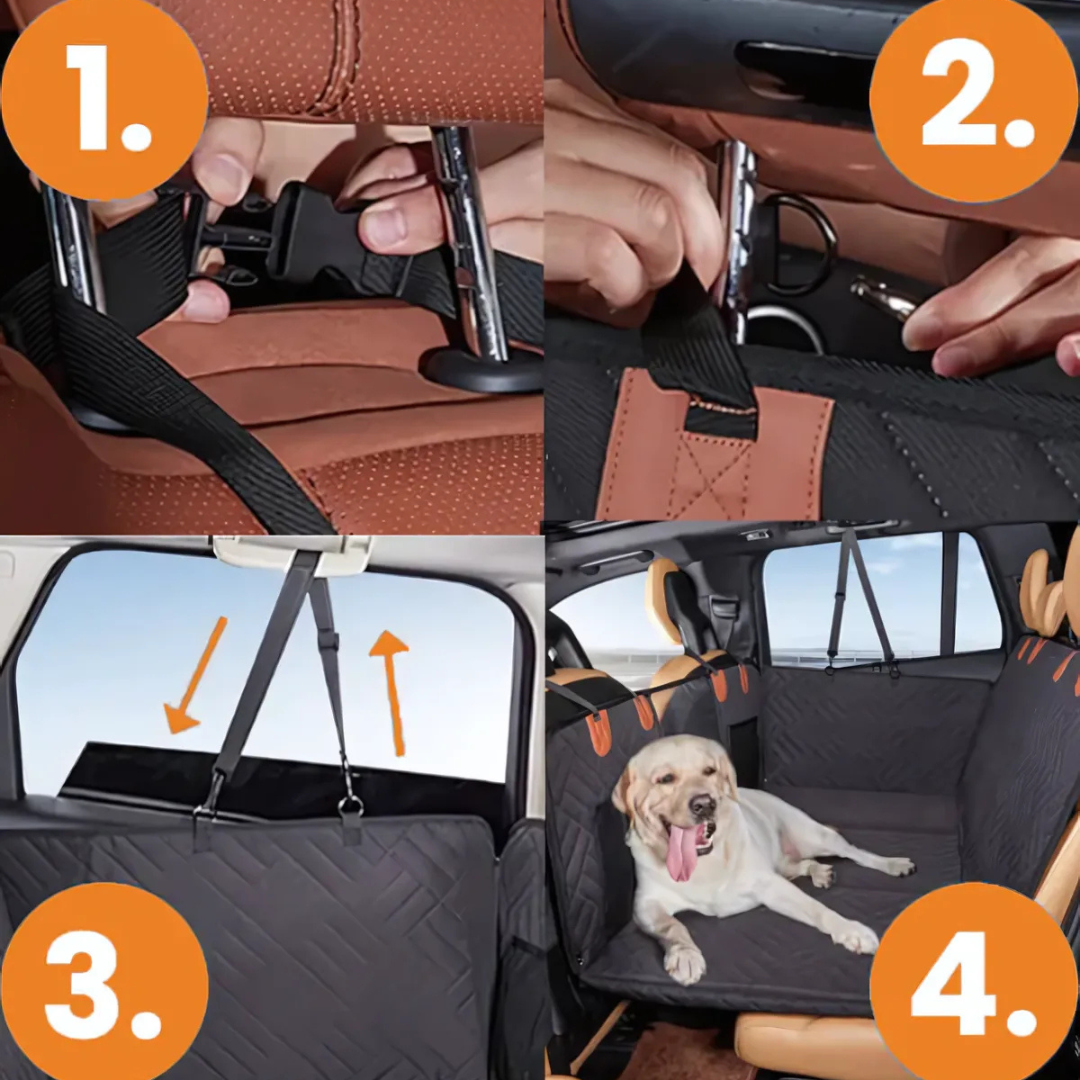 1.

2.

3.

4.